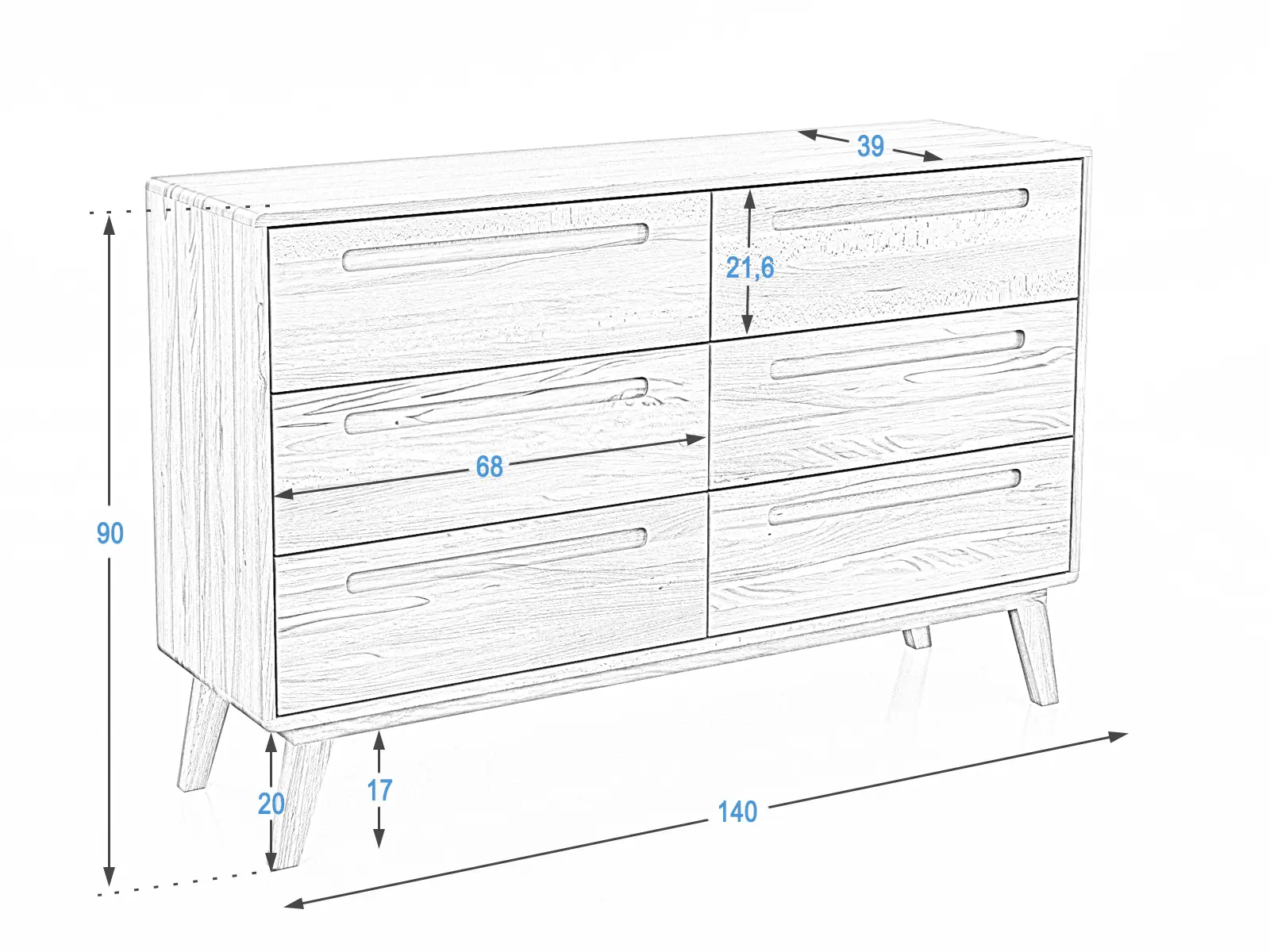 39

21,6

68

90

20

17

140